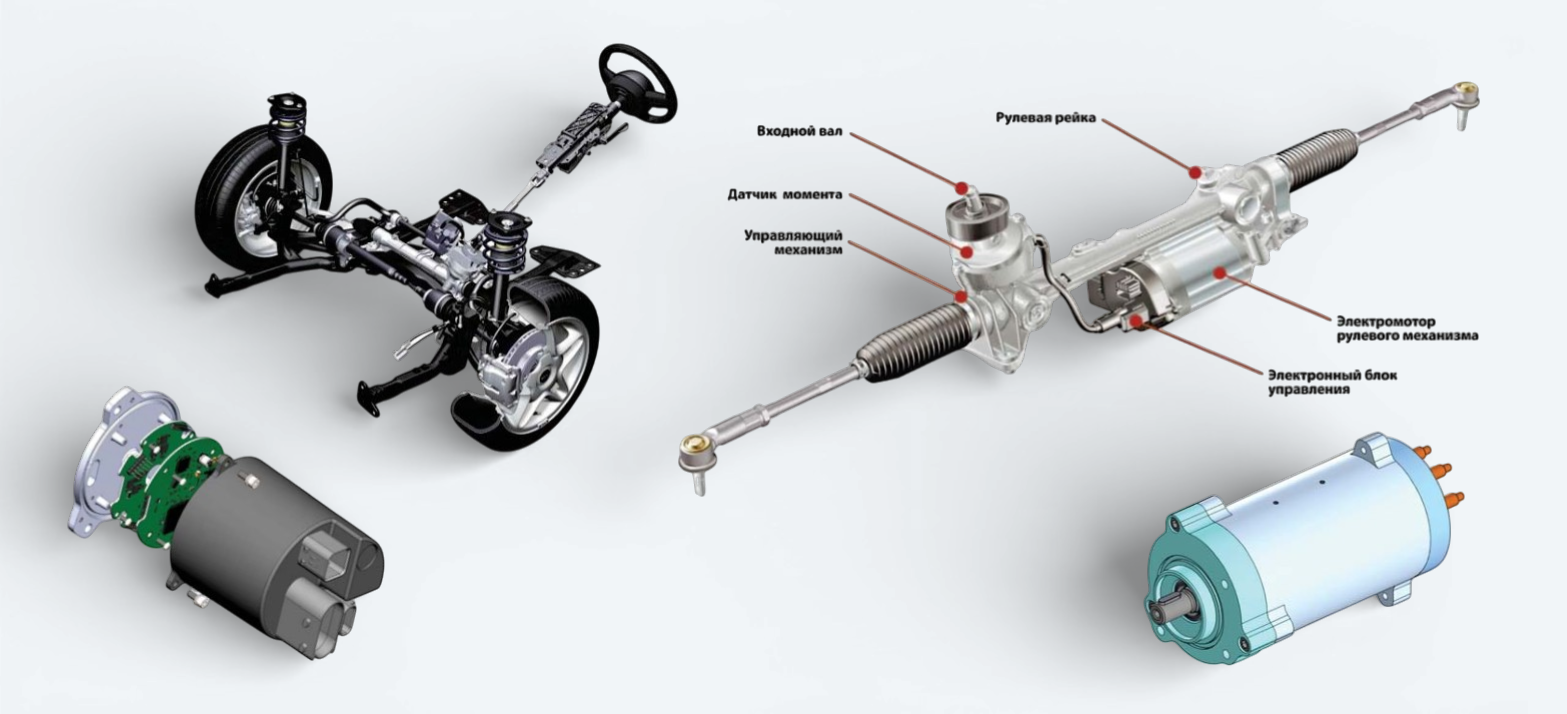 Входной вал

Датчик момента

Управляющий механизм

Рулевая рейка

Электромотор рулевого механизма

Электронный блок управления